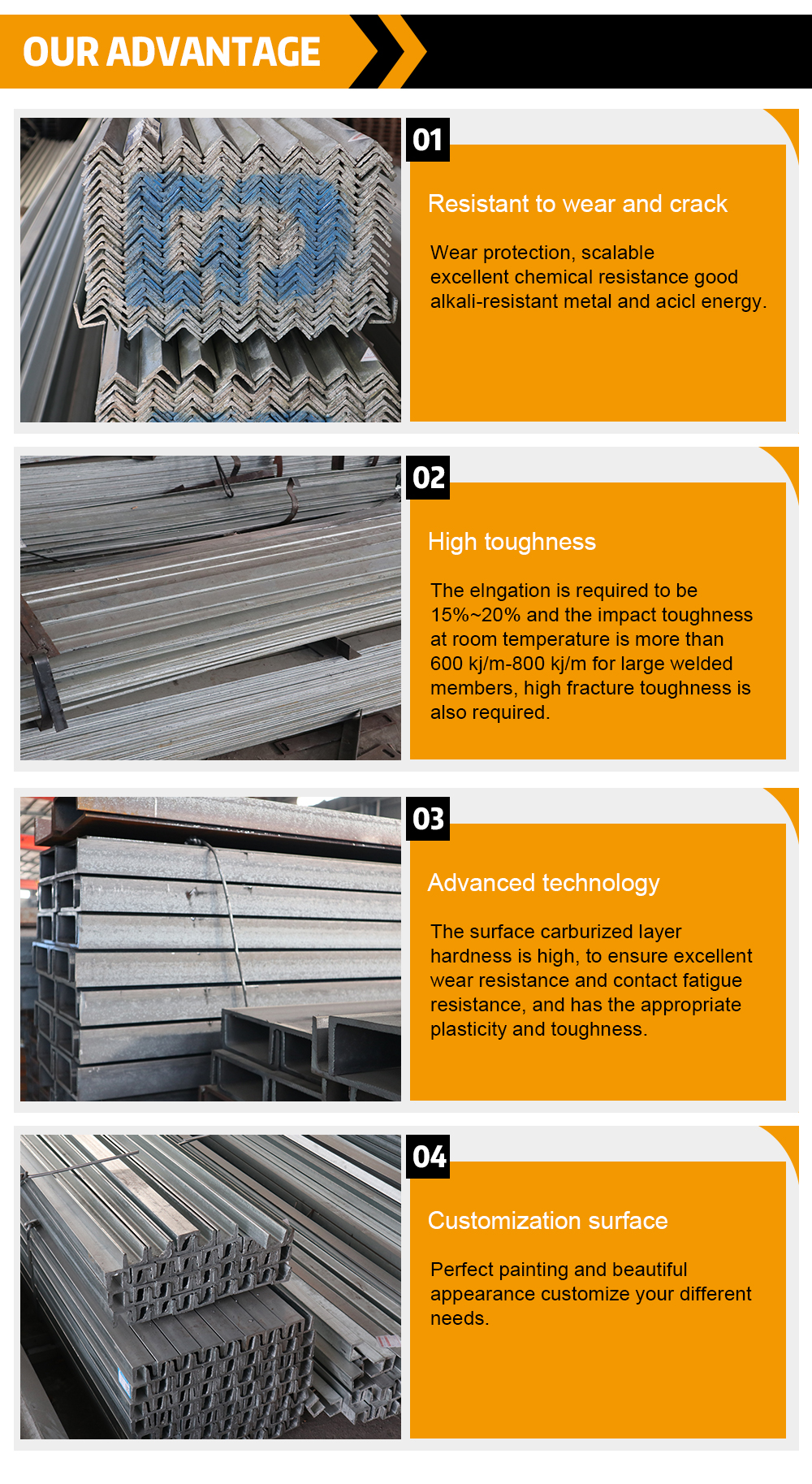 OUR ADVANTAGE

01

Resistant to wear and crack

Wear protection, scalable excellent chemical resistance good alkali-resistant metal and acicl energy.

02

High toughness

The elngation is required to be 15%~20% and the impact toughness at room temperature is more than 600 kj/m-800 kj/m for large welded members, high fracture toughness is also required.

03

Advanced technology

The surface carburized layer hardness is high, to ensure excellent wear resistance and contact fatigue resistance, and has the appropriate plasticity and toughness.

04

Customization surface

Perfect painting and beautiful appearance customize your different needs.